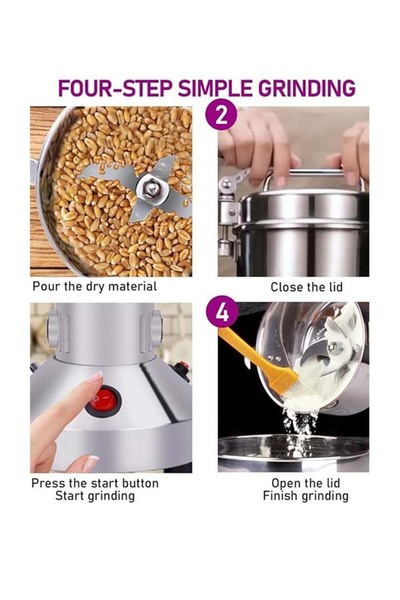 FOUR-STEP SIMPLE GRINDING

Pour the dry material

2

Close the lid

Press the start button
Start grinding

4

Open the lid
Finish grinding