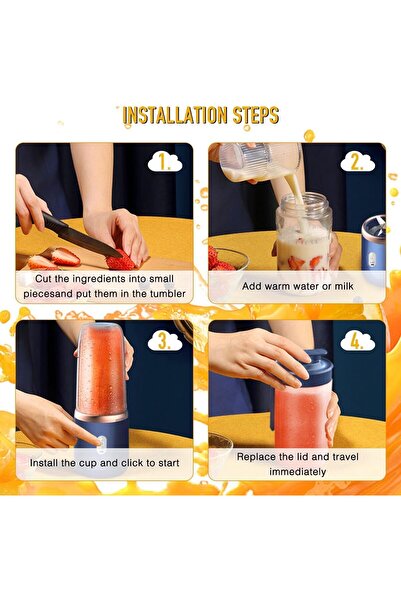 INSTALLATION STEPS

1.

Cut the ingredients into small piecesand put them in the tumbler

2.

Add warm water or milk

3.

Install the cup and click to start

4.

Replace the lid and travel immediately