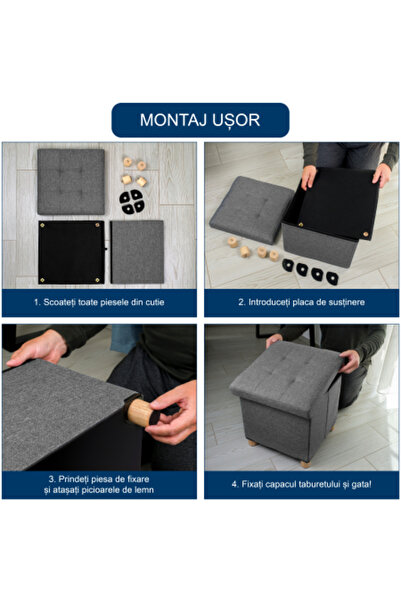 MONTAJ UȘOR

1. Scoateți toate piesele din cutie

2. Introduceți placa de susținere

3. Prindeți piesa de fixare și atașați picioarele de lemn

4. Fixați capacul taburetului și gata!