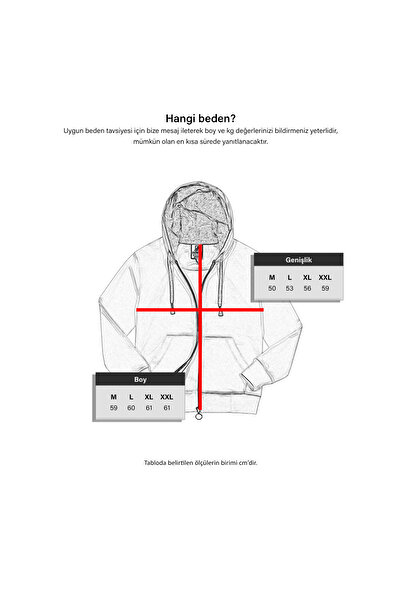 Hangi beden?

Uygun beden tavsiyesi için bize mesaj ileterek boy ve kg değerlerinizi bildirmeniz yeterlidir, mümkün olan en kısa sürede yanıtlanacaktır.

Genişlik

| M | L | XL | XXL |
|---|---|---|---|
| 50 | 53 | 56 | 59 |

Boy

| M | L | XL | XXL |
|---|---|---|---|
| 59 | 60 | 61 | 61 |

Tabloda belirtilen ölçülerin birimi cm'dir.