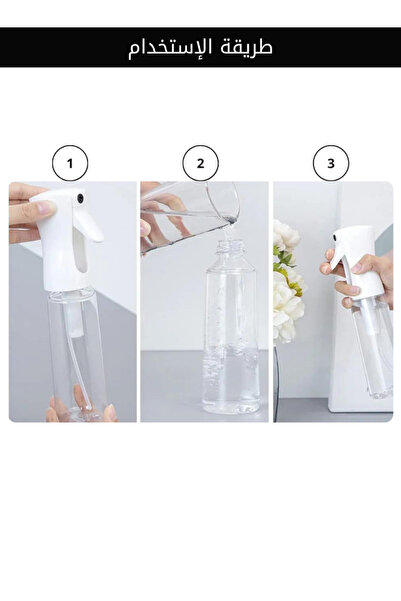 طريقة الإستخدام

1

2

3