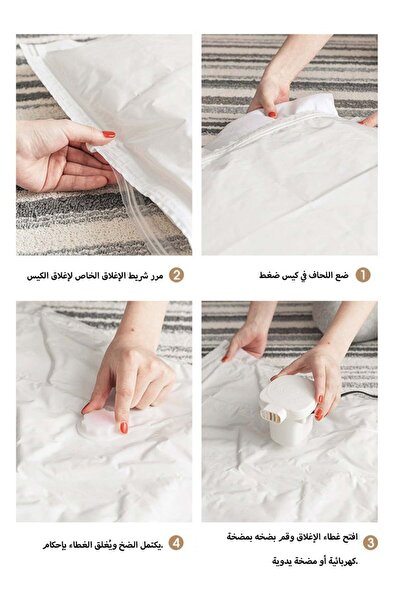 1 ضع اللحاف في كيس ضغط

2 مرر شريط الإغلاق الخاص لإغلاق الكيس

3 افتح غطاء الإغلاق وقم بضخه بمضخة كهربائية أو مضخة يدوية.

4 يكتمل الضخ ويُغلق الغطاء بإحكام.