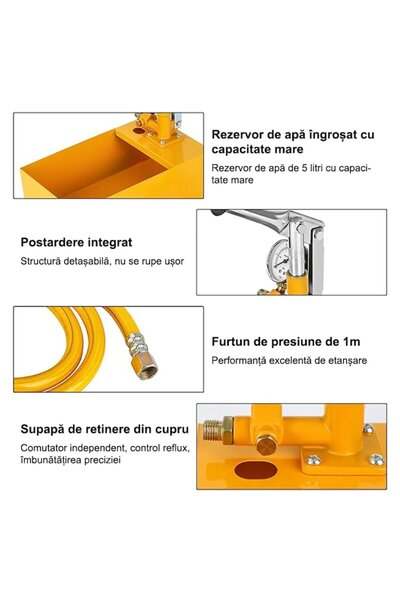 Rezervor de apă îngroșat cu capacitate mare

Rezervor de apă de 5 litri cu capacitate mare

Postardere integrat

Structură detașabilă, nu se rupe ușor

Furtun de presiune de 1m

Performanță excelentă de etanșare

Supapă de retinere din cupru

Comutator independent, control reflux, îmbunătățirea preciziei