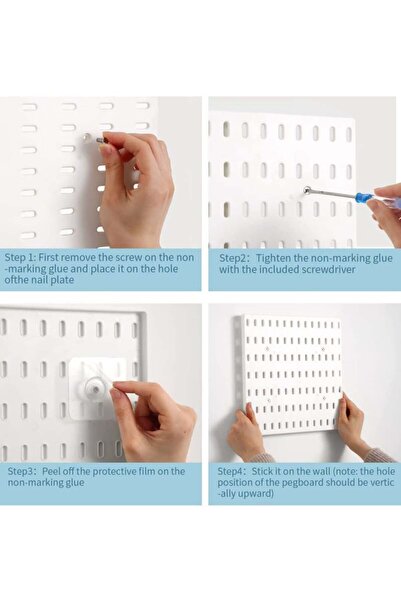 Step 1: First remove the screw on the non-marking glue and place it on the hole ofthe nail plate

Step2: Tighten the non-marking glue with the included screwdriver

Step3: Peel off the protective film on the non-marking glue

Step4: Stick it on the wall (note: the hole position of the pegboard should be vertically upward)