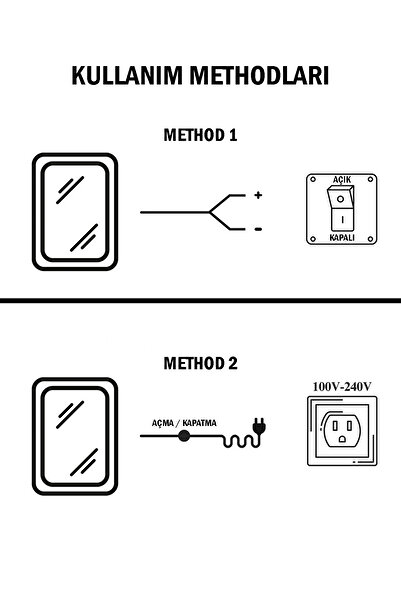 KULLANIM METHODLARI

METHOD 1

+

-

AÇIK

O

I

KAPALI

METHOD 2

AÇMA / KAPATMA

100V-240V