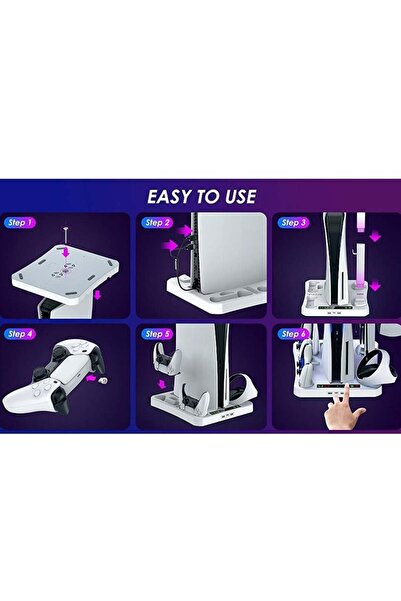 EASY TO USE

Step 1

Step 2

Step 3

Step 4

Step 5

Step 6