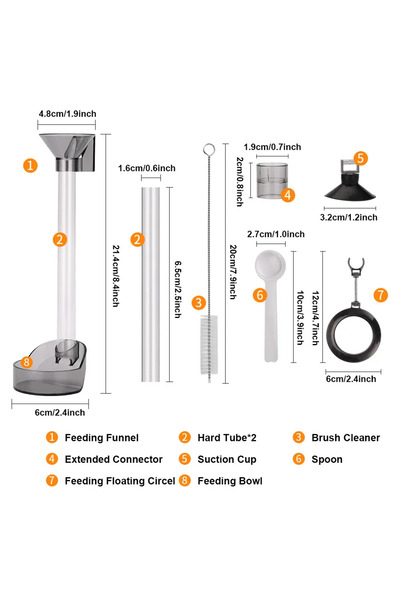 4.8cm/1.9inch

1

2

21.4cm/8.4inch

8

6cm/2.4inch

1.6cm/0.6inch

2

6.5cm/2.5inch

3

20cm/7.9inch

1.9cm/0.7inch

2cm/0.8inch

4

5

3.2cm/1.2inch

2.7cm/1.0inch

6

10cm/3.9inch

12cm/4.7inch

7

6cm/2.4inch

1 Feeding Funnel
2 Hard Tube*2
3 Brush Cleaner
4 Extended Connector
5 Suction Cup
6 Spoon
7 Feeding Floating Circel
8 Feeding Bowl