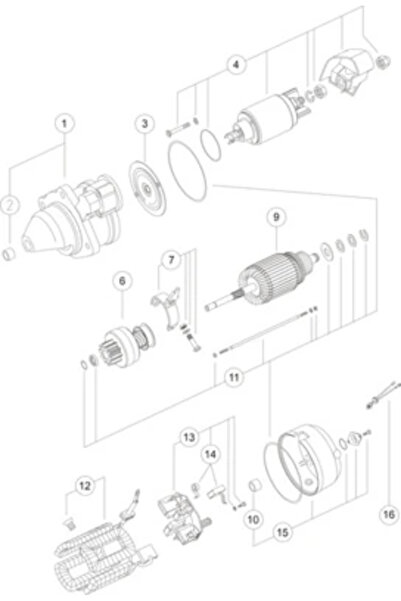 4
1
3
2
9
7
6
11
13
14
12
10
15
16