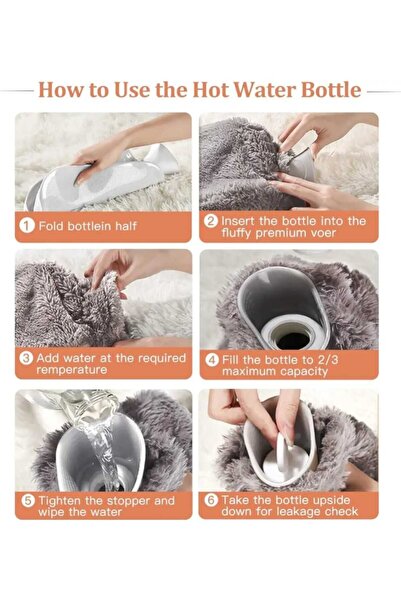 How to Use the Hot Water Bottle

1 Fold bottlein half

2 Insert the bottle into the fluffy premium voer

3 Add water at the required remperature

4 Fill the bottle to 2/3 maximum capacity

5 Tighten the stopper and wipe the water

6 Take the bottle upside down for leakage check