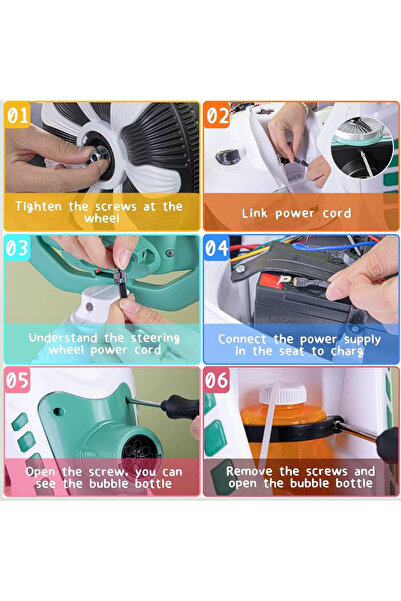 01
Tighten the screws at the wheel

02
Link power cord

03
Understand the steering wheel power cord

04
Connect the power supply in the seat to charg

05
Open the screw, you can see the bubble bottle

06
Remove the screws and open the bubble bottle