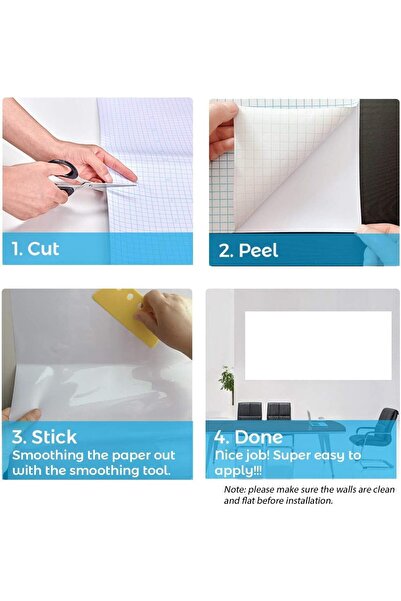 1. Cut

2. Peel

3. Stick
Smoothing the paper out with the smoothing tool.

4. Done
Nice job! Super easy to apply!!!

Note: please make sure the walls are clean and flat before installation.