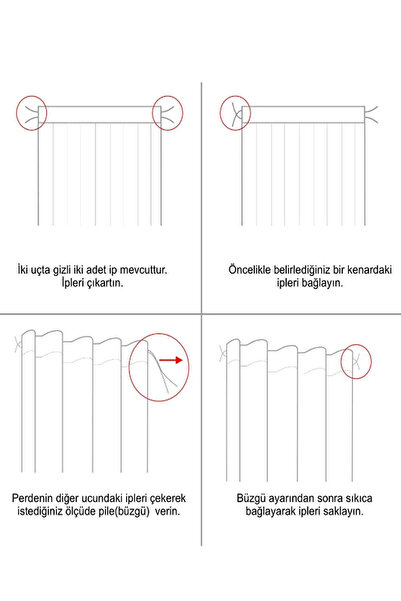 İki uçta gizli iki adet ip mevcuttur. İpleri çıkartın.

Öncelikle belirlediğiniz bir kenardaki ipleri bağlayın.

Perdenin diğer ucundaki ipleri çekerek istediğiniz ölçüde pile(büzgü) verin.

Büzgü ayarından sonra sıkıca bağlayarak ipleri saklayın.