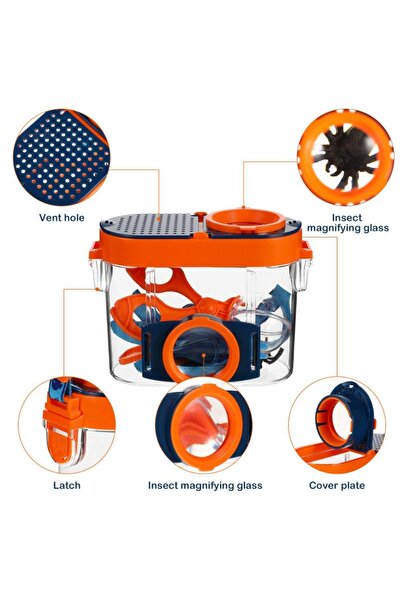 Vent hole

Insect magnifying glass

Latch

Insect magnifying glass

Cover plate