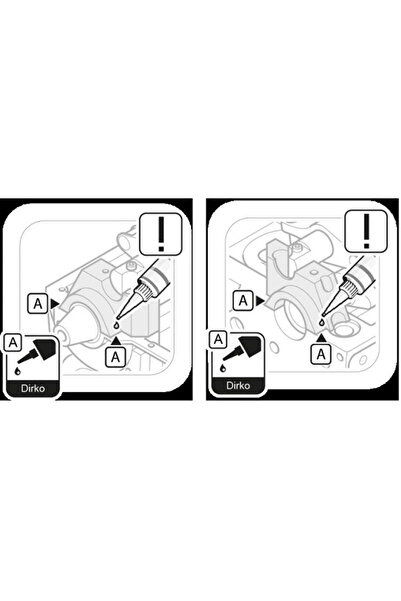 !
A
A
A
Dirko

!
A
A
A
Dirko