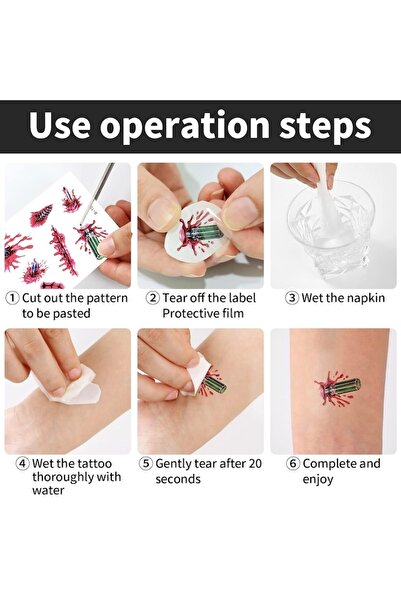 Use operation steps

① Cut out the pattern to be pasted

② Tear off the label Protective film

③ Wet the napkin

④ Wet the tattoo thoroughly with water

⑤ Gently tear after 20 seconds

⑥ Complete and enjoy