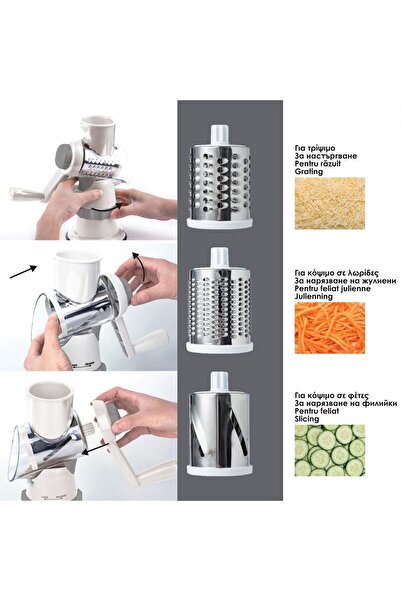 Για τρίψιμο
За настъргване
Pentru răzuit
Grating

Για κόψιμο σε λωρίδες
За нарязване на жулиени
Pentru feliat julienne
Julienning

Για κόψιμο σε φέτες
За нарязване на филийки
Pentru feliat
Slicing