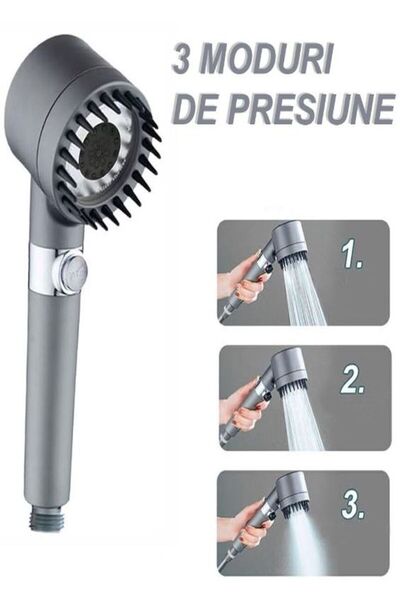 3 MODURI
DE PRESIUNE

1.

2.

3.