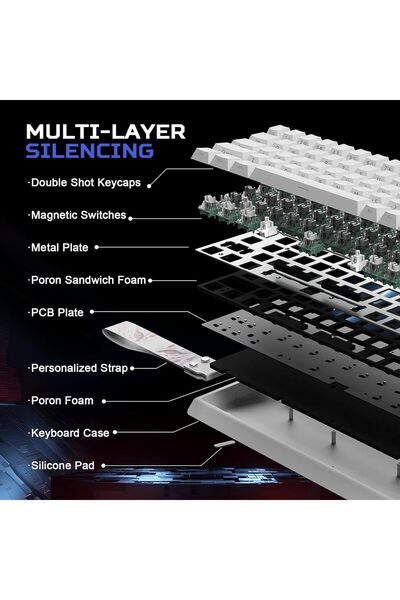 MULTI-LAYER
SILENCING

·Double Shot Keycaps

·Magnetic Switches

·Metal Plate

·Poron Sandwich Foam

·PCB Plate

·Personalized Strap

·Poron Foam

·Keyboard Case

·Silicone Pad