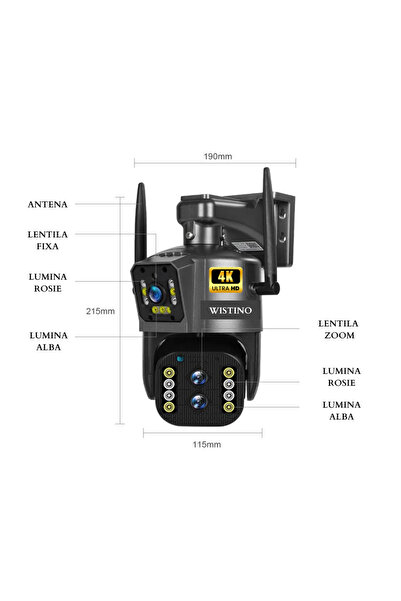 190mm

ANTENA

LENTILA FIXA

LUMINA ROSIE

215mm

LUMINA ALBA

4K ULTRA HD

WISTINO

LENTILA ZOOM

LUMINA ROSIE

LUMINA ALBA

115mm