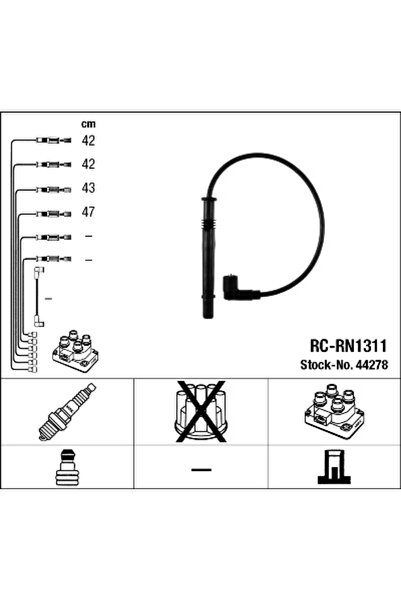 cm
42
42
43
47
–
–
–

RC-RN1311
Stock-No. 44278

—