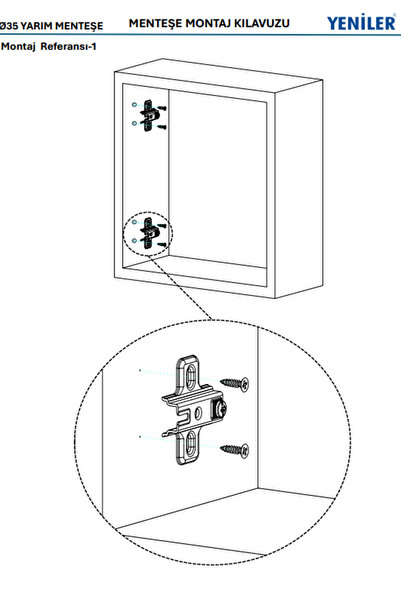 Ø35 YARIM MENTEŞE

MENTEŞE MONTAJ KILAVUZU

YENİLER

Montaj Referansı-1