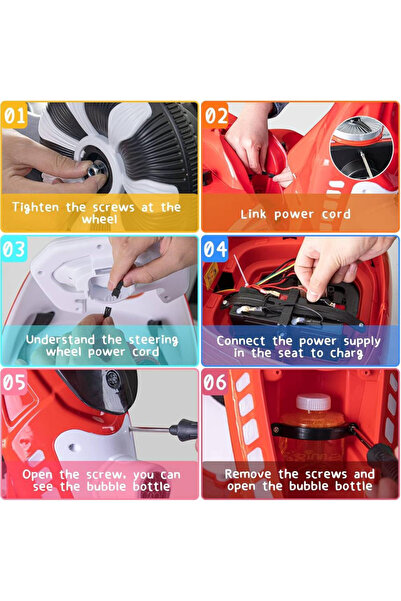 01
Tighten the screws at the wheel

02
Link power cord

03
Understand the steering wheel power cord

04
Connect the power supply in the seat to charg

05
Open the screw, you can see the bubble bottle

06
Remove the screws and open the bubble bottle