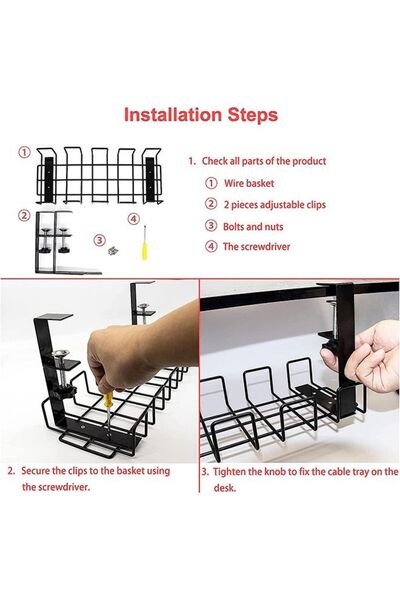 Installation Steps

①

②

③

④

1. Check all parts of the product

① Wire basket

② 2 pieces adjustable clips

③ Bolts and nuts

④ The screwdriver

2. Secure the clips to the basket using the screwdriver.

3. Tighten the knob to fix the cable tray on the desk.