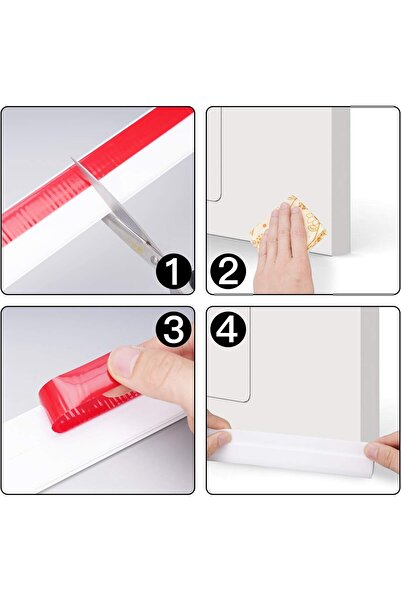 1
2
3
4