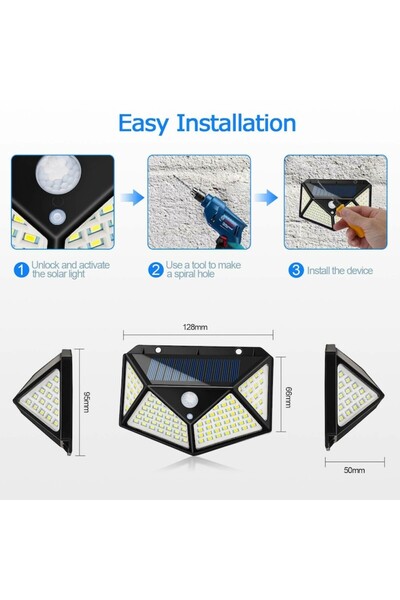 Easy Installation

1 Unlock and activate the solar light

2 Use a tool to make a spiral hole

3 Install the device

128mm

95mm

66mm

50mm