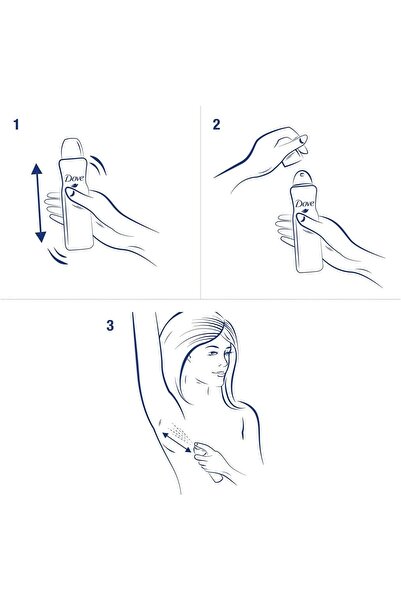 1

Dove

2

Dove

3