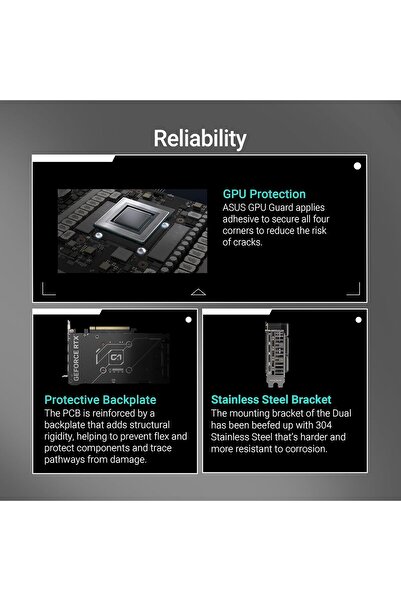 Reliability

GPU Protection
ASUS GPU Guard applies adhesive to secure all four corners to reduce the risk of cracks.

GEFORCE RTX

Protective Backplate
The PCB is reinforced by a backplate that adds structural rigidity, helping to prevent flex and protect components and trace pathways from damage.

Stainless Steel Bracket
The mounting bracket of the Dual has been beefed up with 304 Stainless Steel that's harder and more resistant to corrosion.