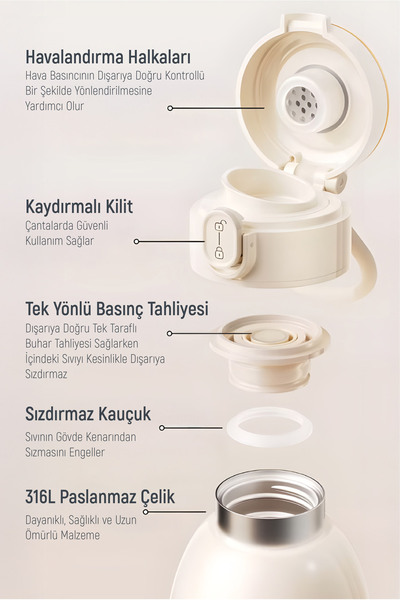 Havalandırma Halkaları
Hava Basıncının Dışarıya Doğru Kontrollü Bir Şekilde Yönlendirilmesine Yardımcı Olur

Kaydırmalı Kilit
Çantalarda Güvenli Kullanım Sağlar

Tek Yönlü Basınç Tahliyesi
Dışarıya Doğru Tek Taraflı Buhar Tahliyesi Sağlarken İçindeki Sıvıyı Kesinlikle Dışarıya Sızdırmaz

Sızdırmaz Kauçuk
Sıvının Gövde Kenarından Sızmasını Engeller

316L Paslanmaz Çelik
Dayanıklı, Sağlıklı ve Uzun Ömürlü Malzeme