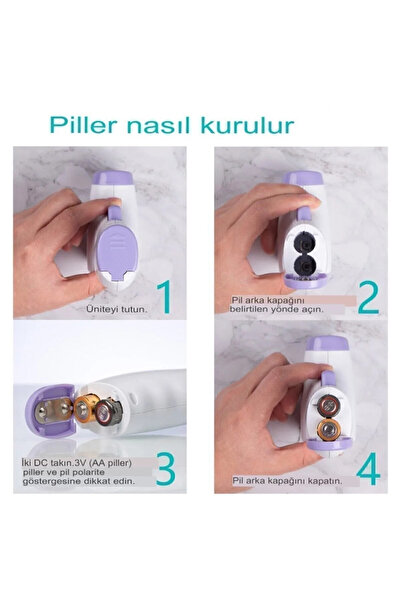 Piller nasıl kurulur

Üniteyi tutun. 1

Pil arka kapağını belirtilen yönde açın. 2

İki DC takın.3V (AA piller) piller ve pil polarite göstergesine dikkat edin. 3

Pil arka kapağını kapatın. 4