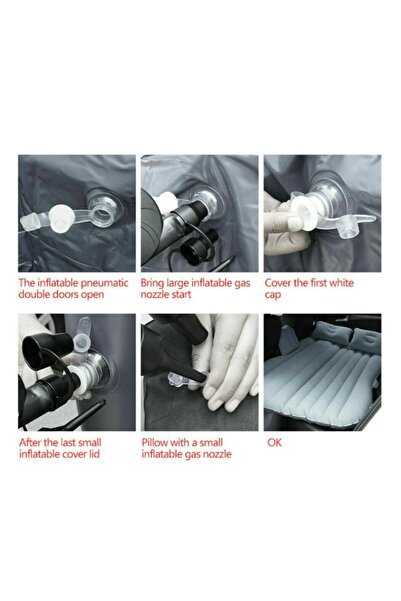 The inflatable pneumatic double doors open

Bring large inflatable gas nozzle start

Cover the first white cap

After the last small inflatable cover lid

Pillow with a small inflatable gas nozzle

OK