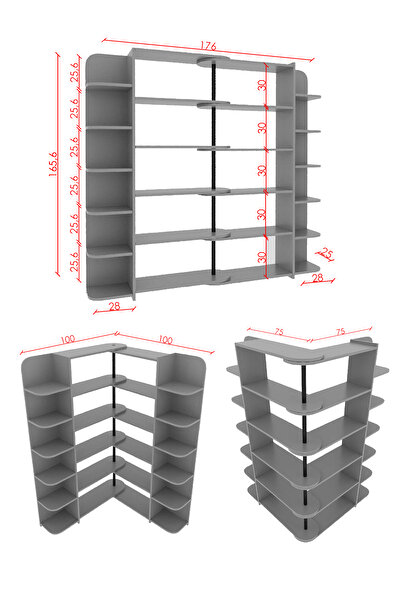 176
165,6
25,6
25,6
25,6
25,6
25,6
25,6
30
30
30
30
30
25
28
28
100
100
75
75