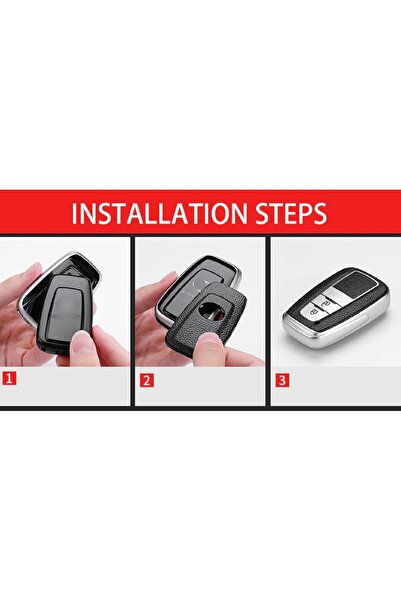 INSTALLATION STEPS

1

2

3