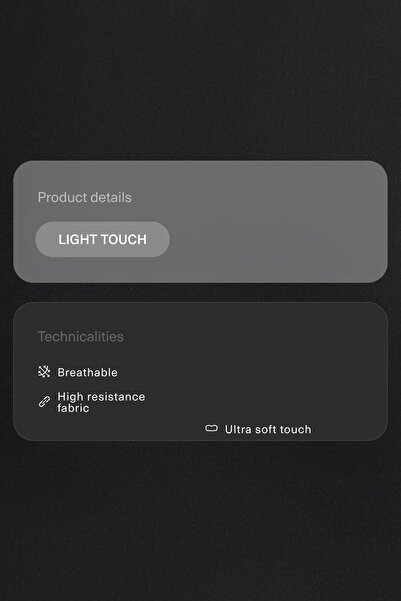 Product details

LIGHT TOUCH

Technicalities

Breathable

High resistance fabric

Ultra soft touch