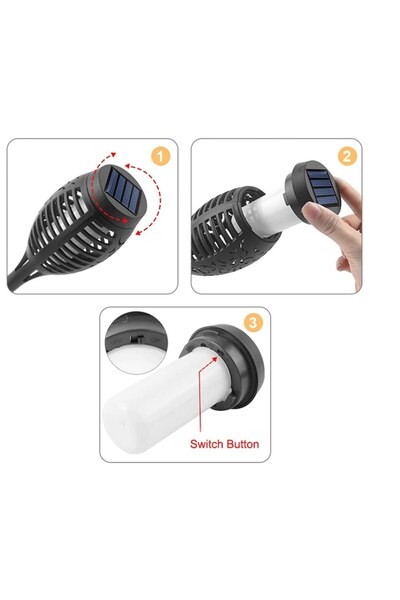 1

2

3

Switch Button