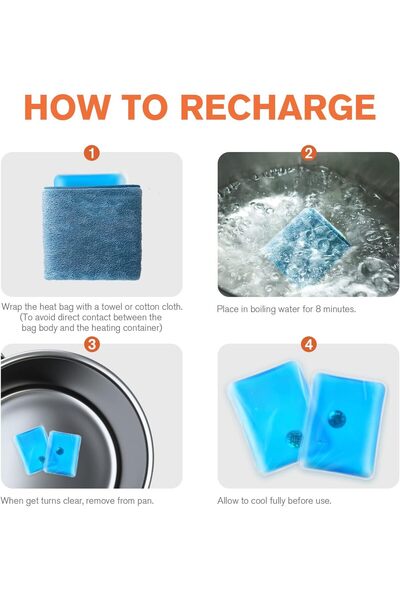 HOW TO RECHARGE

1

Wrap the heat bag with a towel or cotton cloth. (To avoid direct contact between the bag body and the heating container)

2

Place in boiling water for 8 minutes.

3

When get turns clear, remove from pan.

4

Allow to cool fully before use.