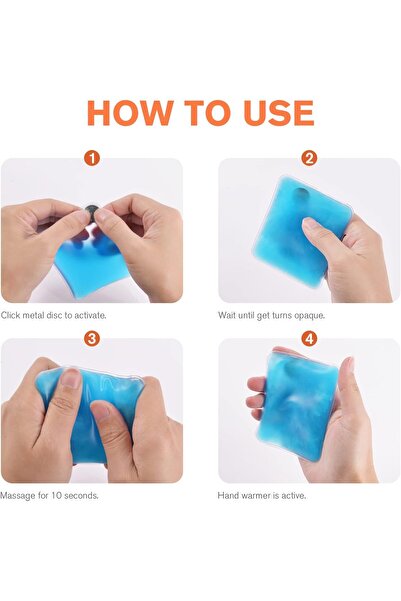 HOW TO USE

1

Click metal disc to activate.

2

Wait until get turns opaque.

3

Massage for 10 seconds.

4

Hand warmer is active.