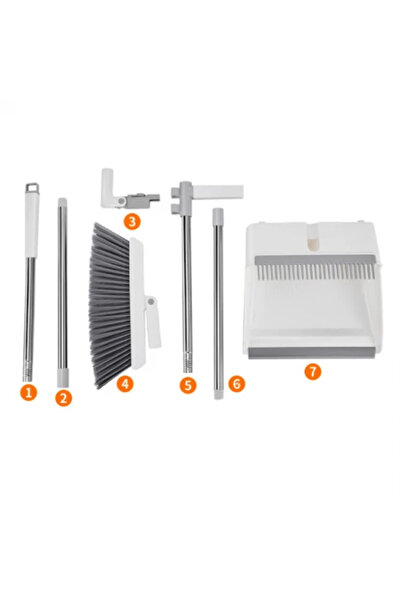 3
1
2
4
5
6
7