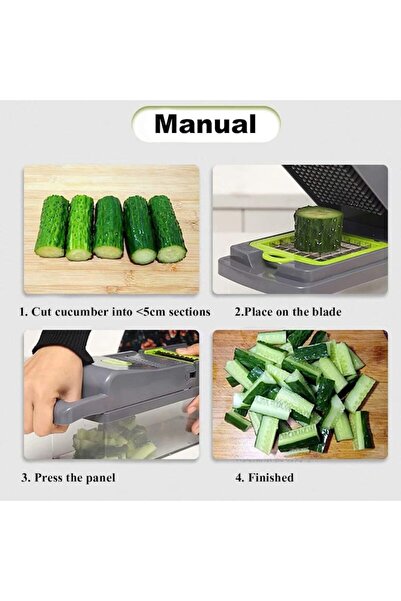 Manual

1. Cut cucumber into <5cm sections

2.Place on the blade

3. Press the panel

4. Finished