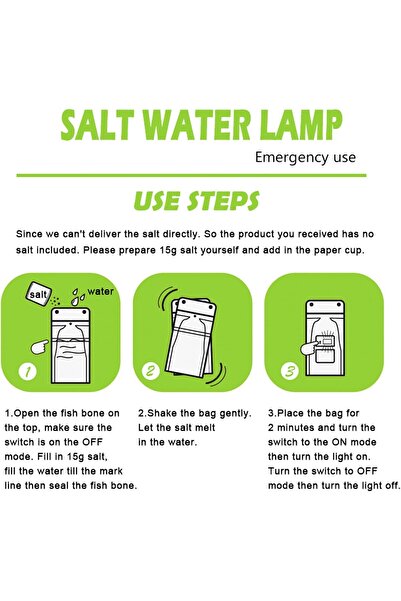 SALT WATER LAMP

Emergency use

USE STEPS

Since we can't deliver the salt directly. So the product you received has no salt included. Please prepare 15g salt yourself and add in the paper cup.

salt

water

1

2

3

1.Open the fish bone on the top, make sure the switch is on the OFF mode. Fill in 15g salt, fill the water till the mark line then seal the fish bone.

2.Shake the bag gently. Let the salt melt in the water.

3.Place the bag for 2 minutes and turn the switch to the ON mode then turn the light on. Turn the switch to OFF mode then turn the light off.