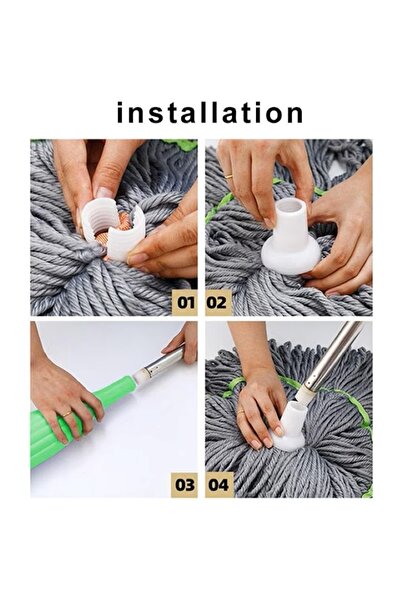 installation

01

02

03

04