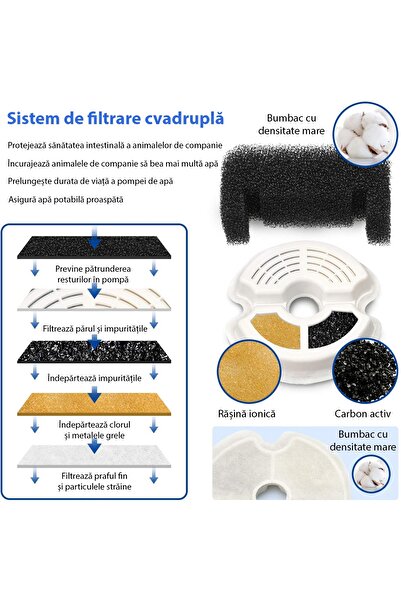 Sistem de filtrare cvadruplă

Protejează sănătatea intestinală a animalelor de companie

Încurajează animalele de companie să bea mai multă apă

Prelungește durata de viață a pompei de apă

Asigură apă potabilă proaspătă

Previne pătrunderea resturilor în pompă

Filtrează părul și impuritățile

Îndepărtează impuritățile

Îndepărtează clorul și metalele grele

Filtrează praful fin și particulele străine

Bumbac cu densitate mare

Rășină ionică

Carbon activ

Bumbac cu densitate mare