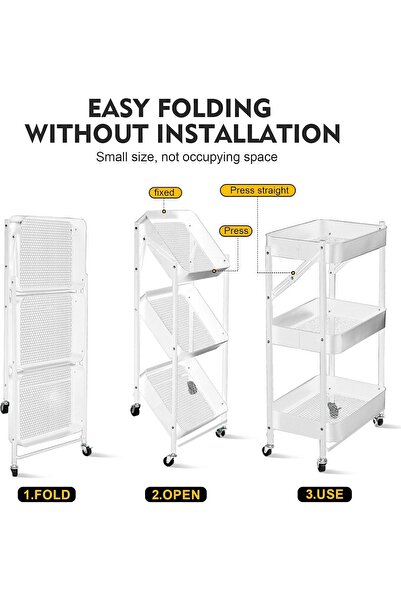 EASY FOLDING
WITHOUT INSTALLATION

Small size, not occupying space

fixed

Press straight

Press

1.FOLD

2.OPEN

3.USE