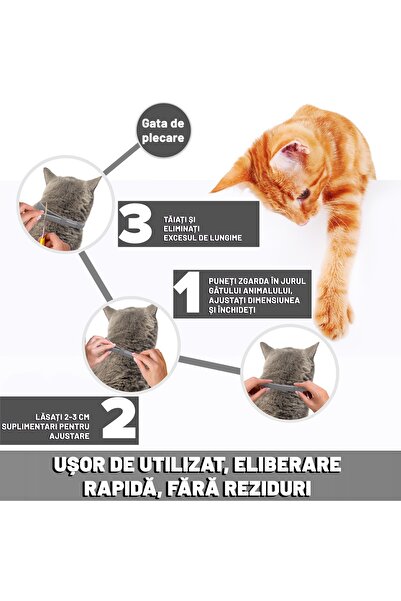 Gata de plecare

3 TĂIAȚI ȘI ELIMINAȚI EXCESUL DE LUNGIME

1 PUNEȚI ZGARDA ÎN JURUL GÂTULUI ANIMALULUI, AJUSTAȚI DIMENSIUNEA ȘI ÎNCHIDEȚI

LĂSAȚI 2-3 CM SUPLIMENTARI PENTRU AJUSTARE 2

UȘOR DE UTILIZAT, ELIBERARE RAPIDĂ, FĂRĂ REZIDURI