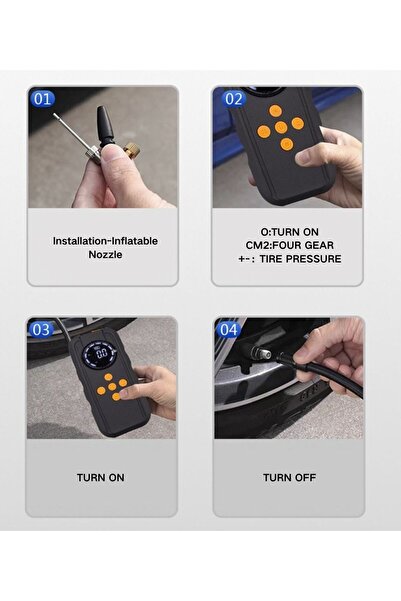 01

Installation-Inflatable Nozzle

02

O:TURN ON
CM2:FOUR GEAR
+-: TIRE PRESSURE

03

00

TURN ON

04

TURN OFF