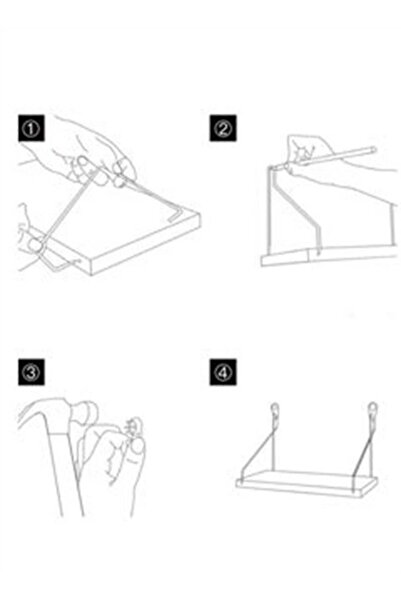 ①

②

③

④