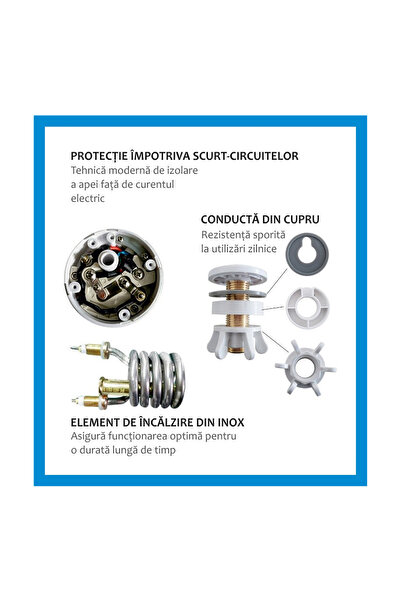 PROTECȚIE ÎMPOTRIVA SCURT-CIRCUITELOR
Tehnică modernă de izolare a apei față de curentul electric

CONDUCTĂ DIN CUPRU
Rezistență sporită la utilizări zilnice

ELEMENT DE ÎNCĂLZIRE DIN INOX
Asigură funcționarea optimă pentru o durată lungă de timp